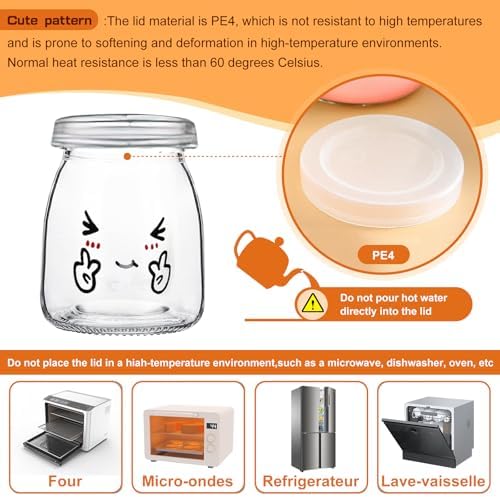 Cute pattern :The lid material is PE4, which is not resistant to high temperatures and is prone to softening and deformation in high-temperature environments. Normal heat resistance is less than 60 degrees Celsius.

PE4

Do not pour hot water directly into the lid

Do not place the lid in a hiah-temperature environment,such as a microwave, dishwasher, oven, etc

Four

Micro-ondes

Refrigerateur

Lave-vaisselle