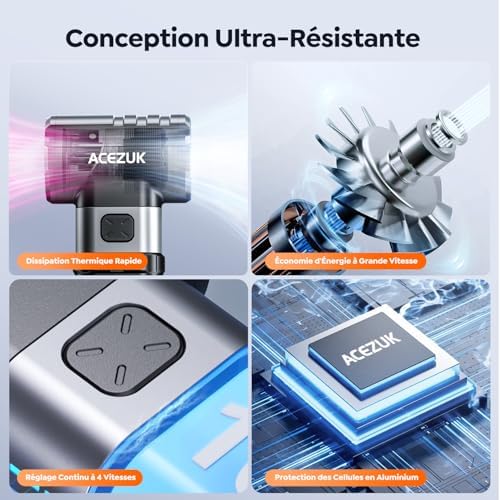 Conception Ultra-Résistante

ACEZUK

Dissipation Thermique Rapide

Économie d'Énergie à Grande Vitesse

Réglage Continu à 4 Vitesses

ACEZUK

Protection des Cellules en Aluminium