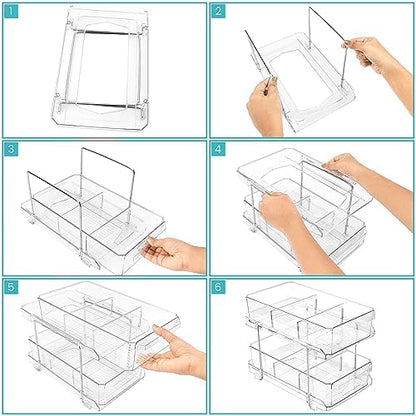 1

2

3

4

5

6