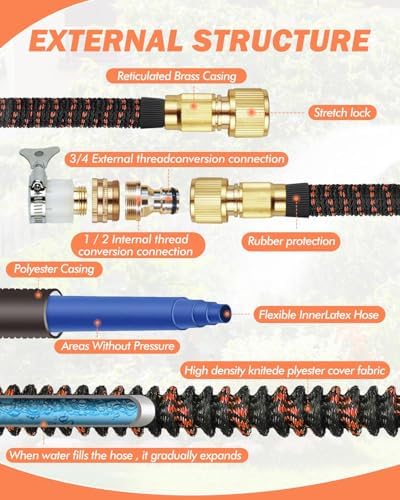 EXTERNAL STRUCTURE

Reticulated Brass Casing

Stretch lock

3/4 External threadconversion connection

1 / 2 Internal thread conversion connection

Rubber protection

Polyester Casing

Flexible InnerLatex Hose

Areas Without Pressure

High density knitede plyester cover fabric

When water fills the hose , it gradually expands