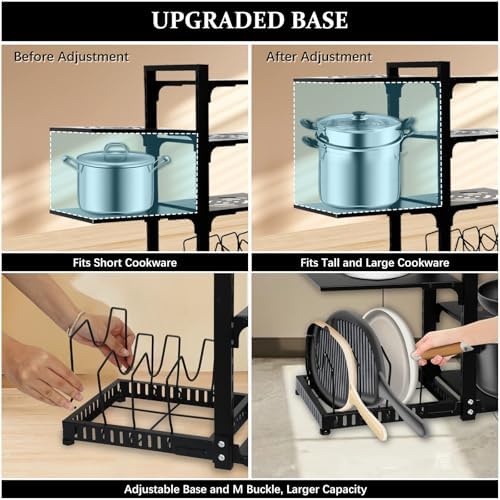 UPGRADED BASE

Before Adjustment

After Adjustment

Fits Short Cookware

Fits Tall and Large Cookware

Adjustable Base and M Buckle, Larger Capacity