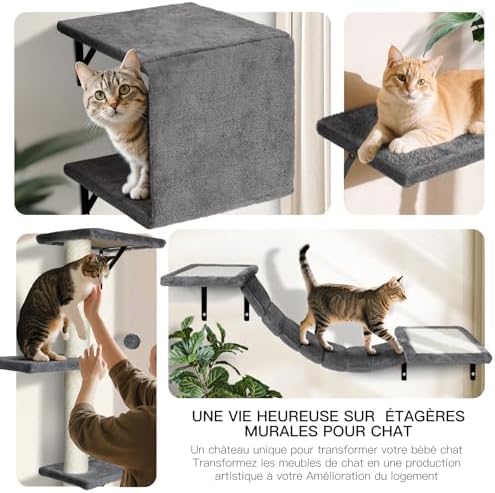 UNE VIE HEUREUSE SUR ÉTAGÈRES MURALES POUR CHAT

Un château unique pour transformer votre bébé chat
Transformez les meubles de chat en une production artistique à votre Amélioration du logement