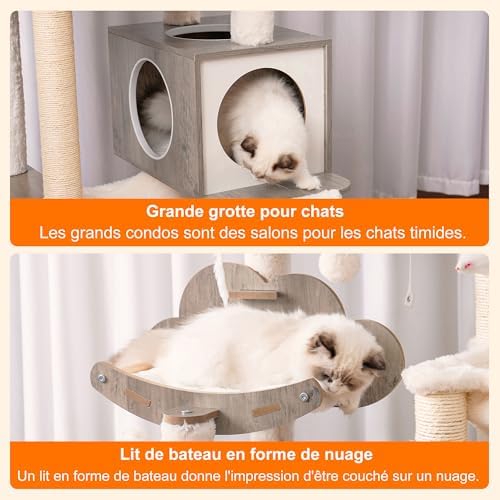 Grande grotte pour chats
Les grands condos sont des salons pour les chats timides.

Lit de bateau en forme de nuage
Un lit en forme de bateau donne l'impression d'être couché sur un nuage.