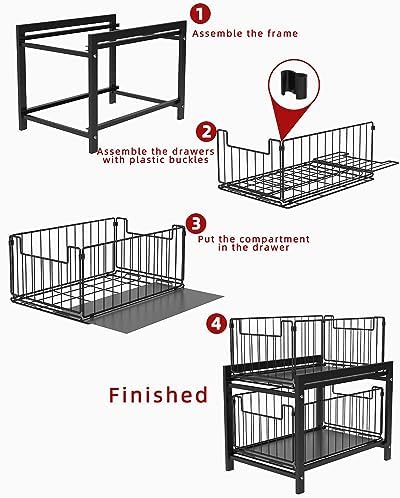 1
Assemble the frame

2
Assemble the drawers with plastic buckles

3
Put the compartment in the drawer

4
Finished