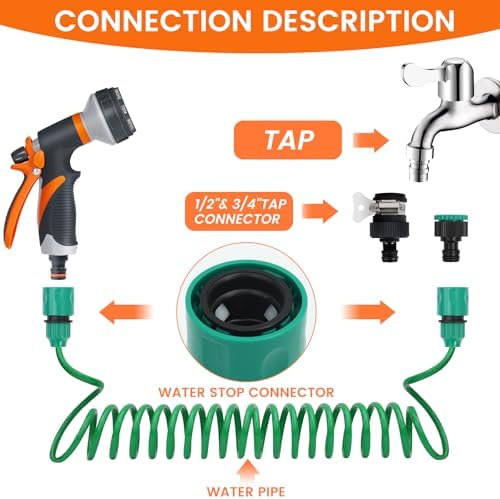 CONNECTION DESCRIPTION

TAP

1/2"& 3/4"TAP CONNECTOR

WATER STOP CONNECTOR

WATER PIPE