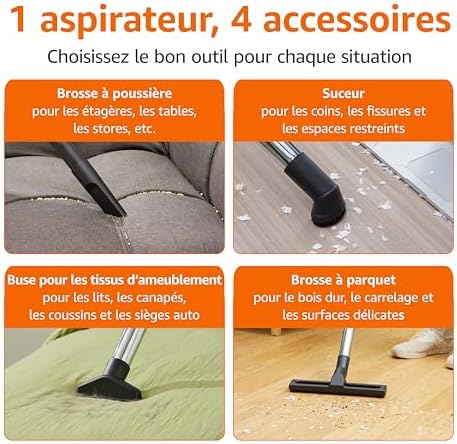 1 aspirateur, 4 accessoires

Choisissez le bon outil pour chaque situation

Brosse à poussière
pour les étagères, les tables, les stores, etc.

Suceur
pour les coins, les fissures et les espaces restreints

Buse pour les tissus d'ameublement
pour les lits, les canapés, les coussins et les sièges auto

Brosse à parquet
pour le bois dur, le carrelage et les surfaces délicates