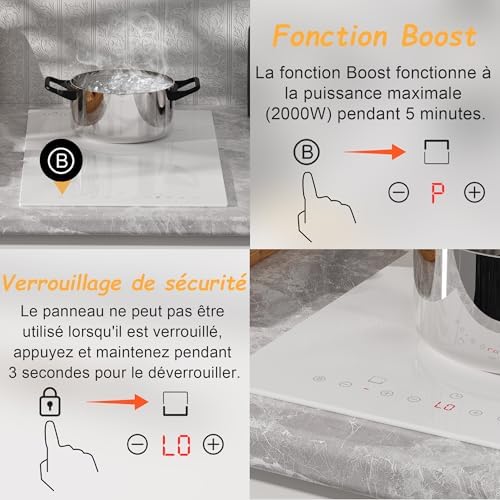 B

Fonction Boost

La fonction Boost fonctionne à la puissance maximale (2000W) pendant 5 minutes.

B

P

Verrouillage de sécurité

Le panneau ne peut pas être utilisé lorsqu'il est verrouillé, appuyez et maintenez pendant 3 secondes pour le déverrouiller.

LO

LO