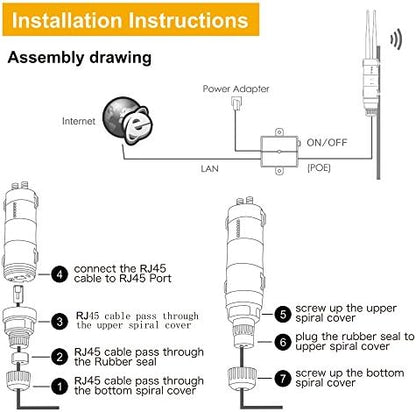 Installation Instructions

Assembly drawing

Power Adapter

Internet

ON/OFF

LAN

[POE]

4 connect the RJ45 cable to RJ45 Port

3 RJ45 cable pass through the upper spiral cover

2 RJ45 cable pass through the Rubber seal

1 RJ45 cable pass through the bottom spiral cover

5 screw up the upper spiral cover

6 plug the rubber seal to upper spiral cover

7 screw up the bottom spiral cover