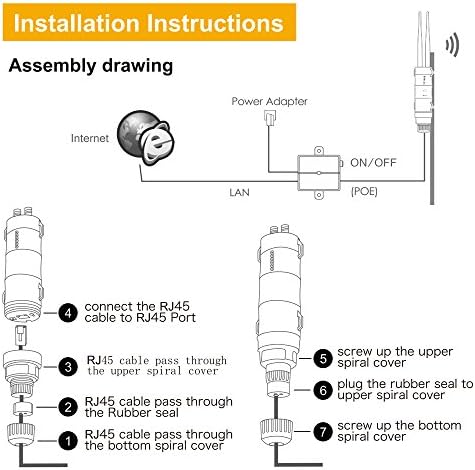 Installation Instructions

Assembly drawing

Power Adapter

Internet

ON/OFF

LAN

(POE)

4 connect the RJ45 cable to RJ45 Port

3 RJ45 cable pass through the upper spiral cover

2 RJ45 cable pass through the Rubber seal

1 RJ45 cable pass through the bottom spiral cover

5 screw up the upper spiral cover

6 plug the rubber seal to upper spiral cover

7 screw up the bottom spiral cover