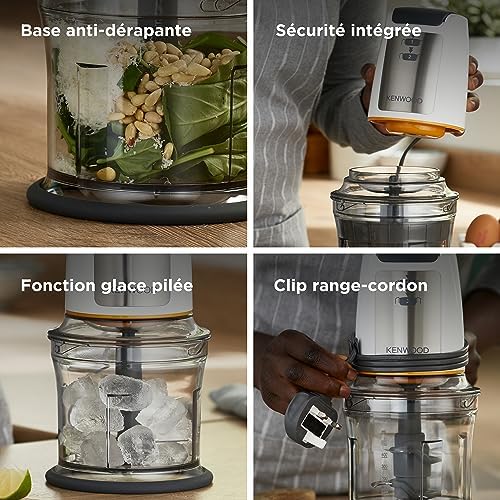 Base anti-dérapante

Sécurité intégrée

KENWOOD

Fonction glace pilée

Clip range-cordon

KENWOOD