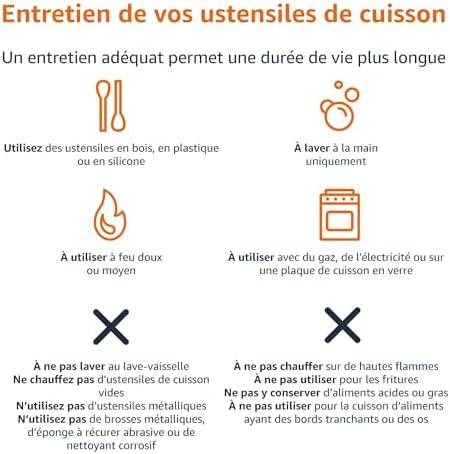 Entretien de vos ustensiles de cuisson

Un entretien adéquat permet une durée de vie plus longue

Utilisez des ustensiles en bois, en plastique ou en silicone

À laver à la main uniquement

À utiliser à feu doux ou moyen

À utiliser avec du gaz, de l'électricité ou sur une plaque de cuisson en verre

À ne pas laver au lave-vaisselle
Ne chauffez pas d'ustensiles de cuisson vides
N'utilisez pas d'ustensiles métalliques
N'utilisez pas de brosses métalliques, d'éponge à récurer abrasive ou de nettoyant corrosif

À ne pas chauffer sur de hautes flammes
À ne pas utiliser pour les fritures
Ne pas y conserver d'aliments acides ou gras
À ne pas utiliser pour la cuisson d'aliments ayant des bords tranchants ou des os