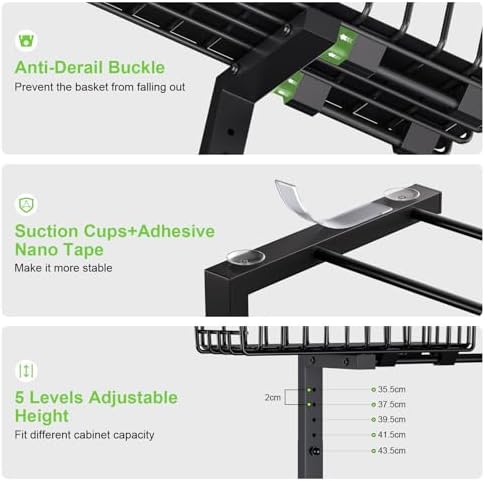 Anti-Derail Buckle
Prevent the basket from falling out

Suction Cups+Adhesive Nano Tape
Make it more stable

5 Levels Adjustable Height
Fit different cabinet capacity

2cm
35.5cm
37.5cm
39.5cm
41.5cm
43.5cm