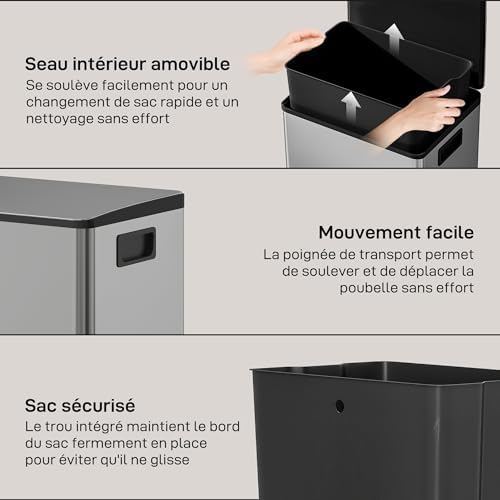 Seau intérieur amovible
Se soulève facilement pour un changement de sac rapide et un nettoyage sans effort

Mouvement facile
La poignée de transport permet de soulever et de déplacer la poubelle sans effort

Sac sécurisé
Le trou intégré maintient le bord du sac fermement en place pour éviter qu'il ne glisse