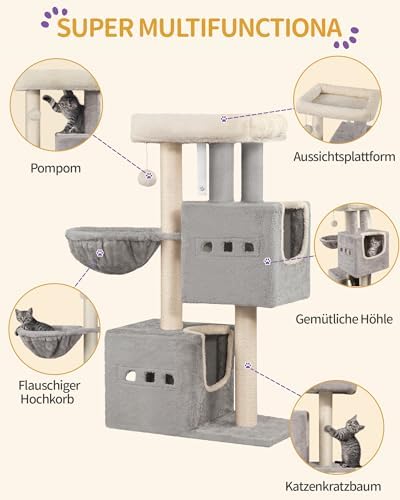 SUPER MULTIFUNCTIONA

Pompom

Aussichtsplattform

Gemütliche Höhle

Flauschiger Hochkorb

Katzenkratzbaum