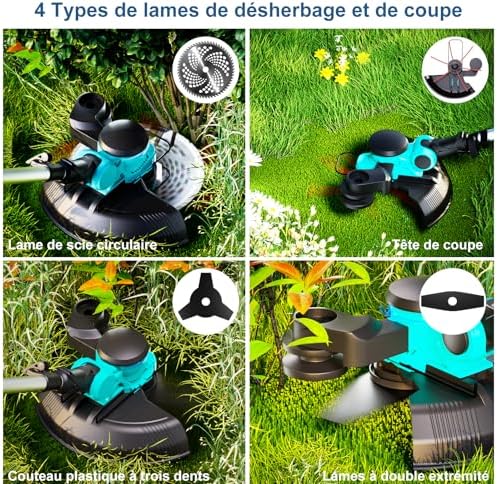 4 Types de lames de désherbage et de coupe

Lame de scie circulaire

Tête de coupe

Couteau plastique à trois dents

Lames à double extrémité