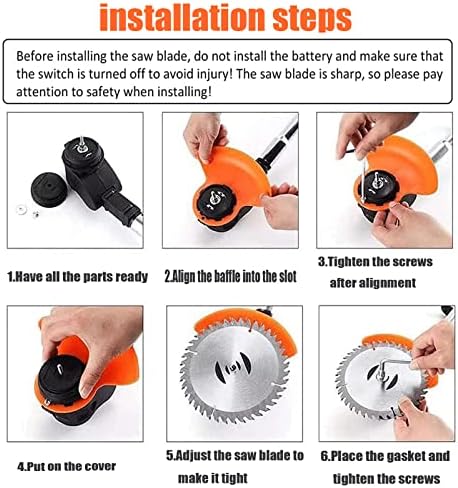 installation steps

Before installing the saw blade, do not install the battery and make sure that the switch is turned off to avoid injury! The saw blade is sharp, so please pay attention to safety when installing!

1.Have all the parts ready

2.Align the baffle into the slot

3.Tighten the screws after alignment

4.Put on the cover

5.Adjust the saw blade to make it tight

6.Place the gasket and tighten the screws