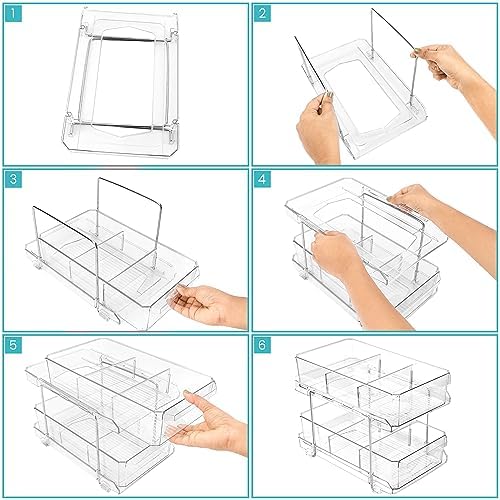 1

2

3

4

5

6