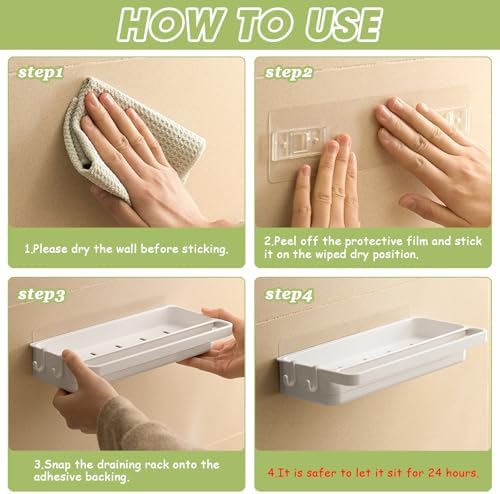 HOW TO USE

step1

1.Please dry the wall before sticking.

step2

2.Peel off the protective film and stick it on the wiped dry position.

step3

3.Snap the draining rack onto the adhesive backing.

step4

4.It is safer to let it sit for 24 hours.