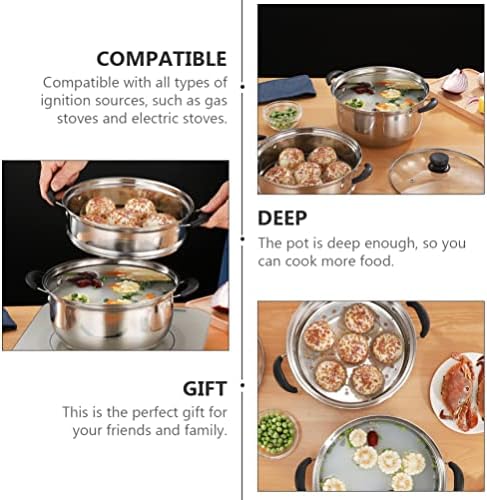 COMPATIBLE
Compatible with all types of ignition sources, such as gas stoves and electric stoves.

DEEP
The pot is deep enough, so you can cook more food.

GIFT
This is the perfect gift for your friends and family.