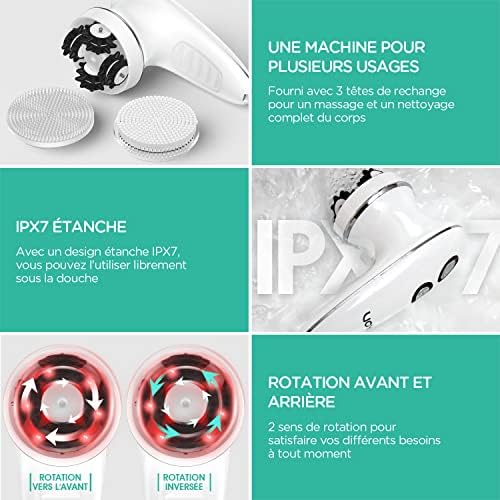 UNE MACHINE POUR PLUSIEURS USAGES

Fourni avec 3 têtes de rechange pour un massage et un nettoyage complet du corps

IPX7 ÉTANCHE

Avec un design étanche IPX7, vous pouvez l'utiliser librement sous la douche

IPX7

ROTATION VERS L'AVANT

ROTATION INVERSÉE

ROTATION AVANT ET ARRIÈRE

2 sens de rotation pour satisfaire vos différents besoins à tout moment